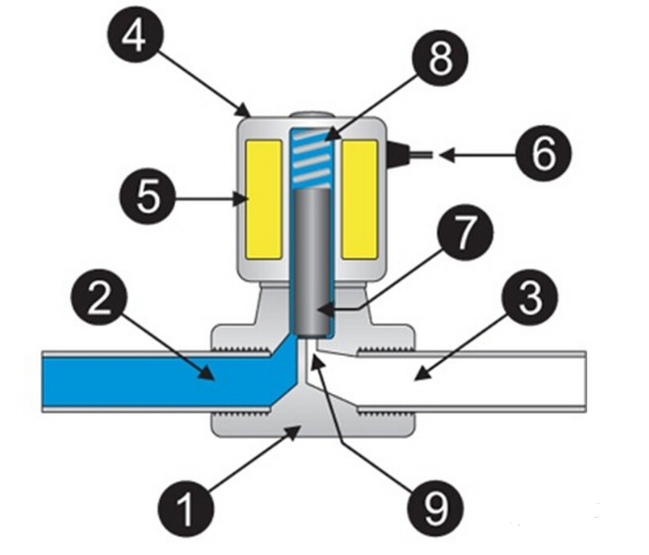 4
8
6
5
7
2
3
1
9